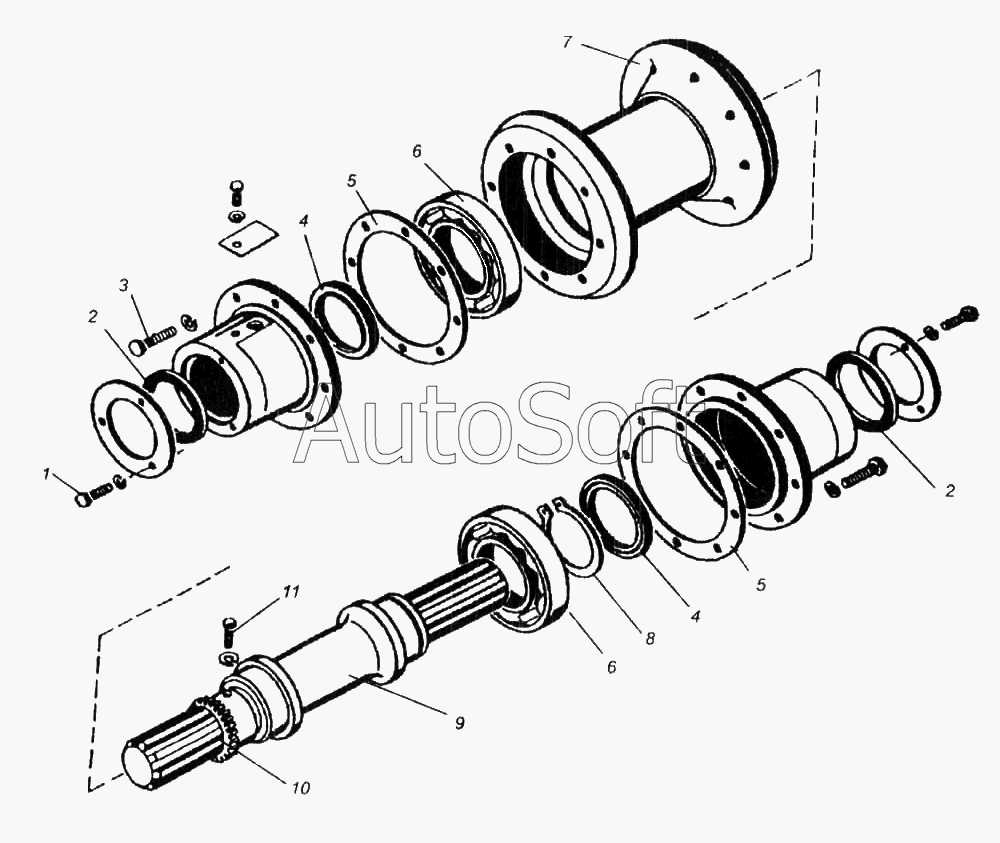 7
6
5
4
3
2
1
AutoSoft
2
5
4
8
6
11
9
10