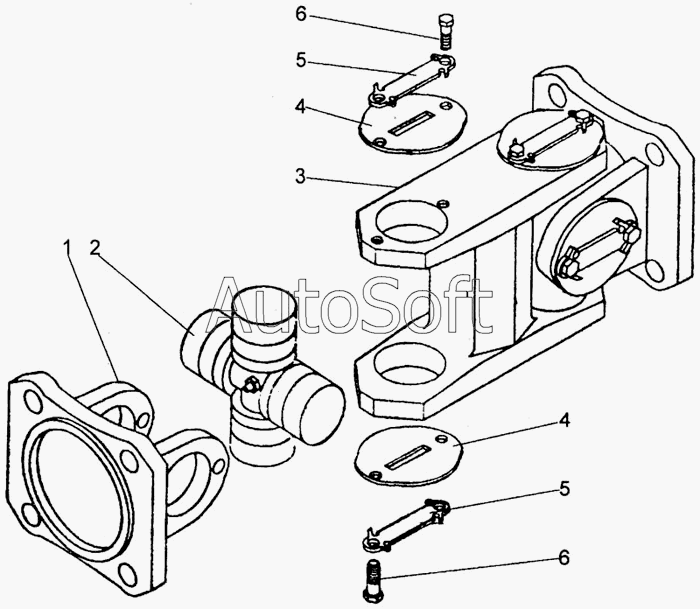 6
5
4
3
1
2
AutoSoft
4
5
6