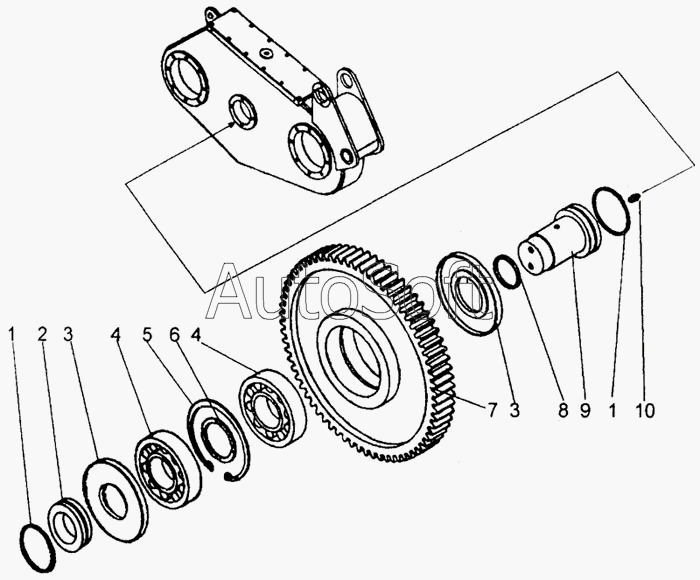 AutoSoft

1 2 3 4 5 6 4

7 3 8 9 1 10