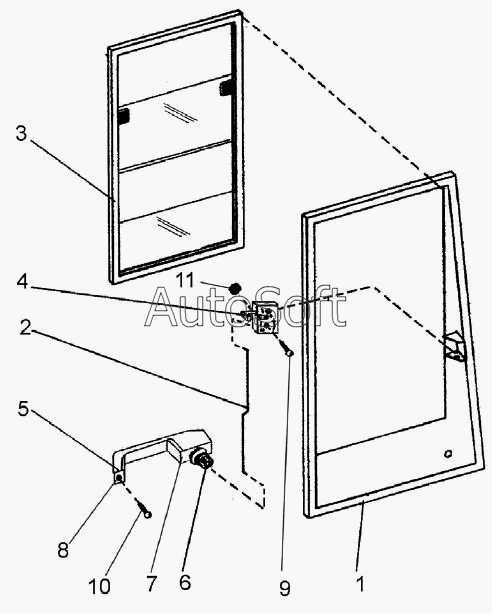 3
11
4
AutoSoft
2
5
8
10
7
6
9
1