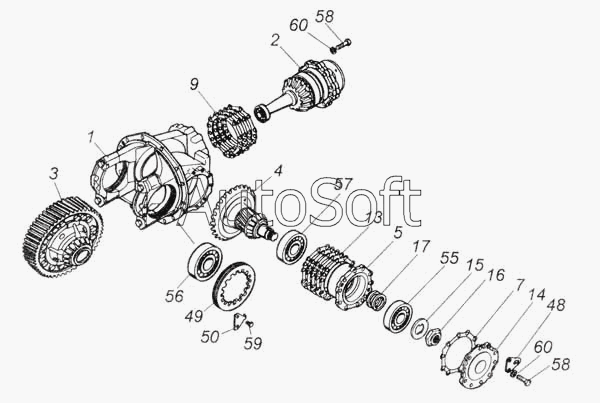 58
60
2
9
1
3
4
57
AutoSoft
13
5
17
55
15
16
7
14
48
60
58
56
49
50
59