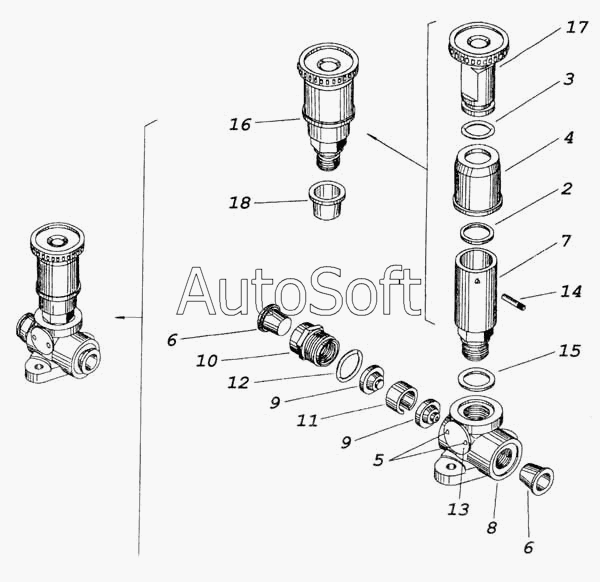 17
3
4
2
7
14
15
16
18
AutoSoft
6
10
12
9
11
9
5
13
8
6