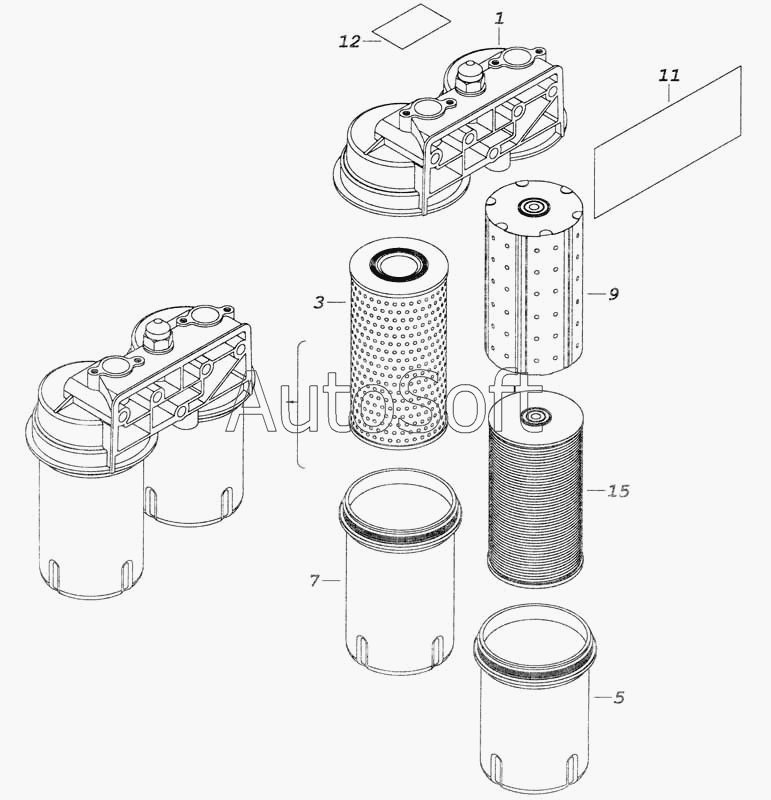 12
1
11
3
9
AutoSoft
15
7
5