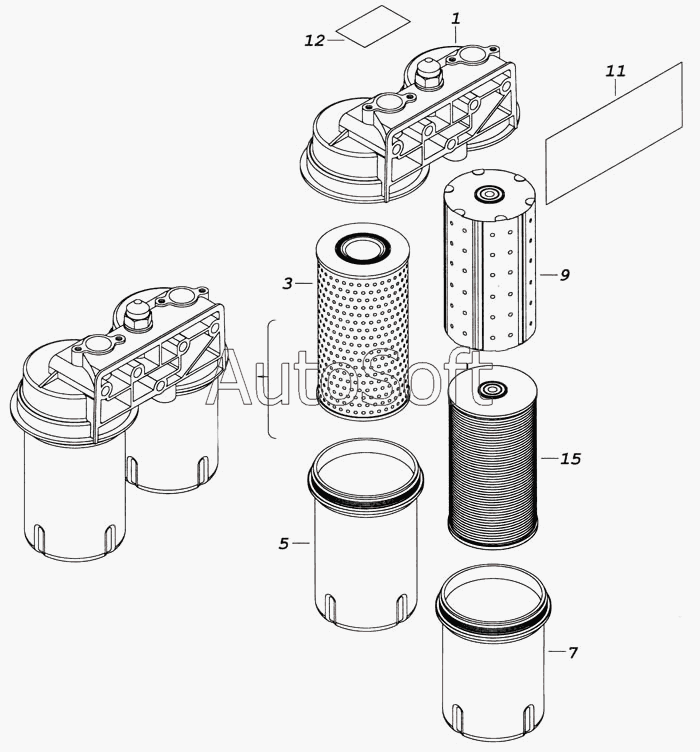 12
1
11
3
9
AutoSoft
15
5
7