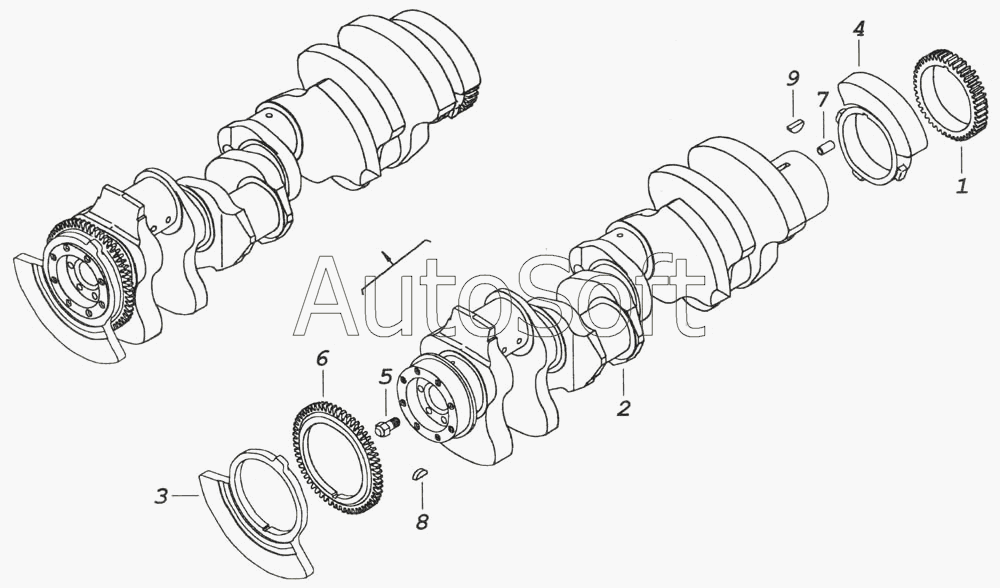 4
9
7
1
AutoSoft
6
5
2
3
8