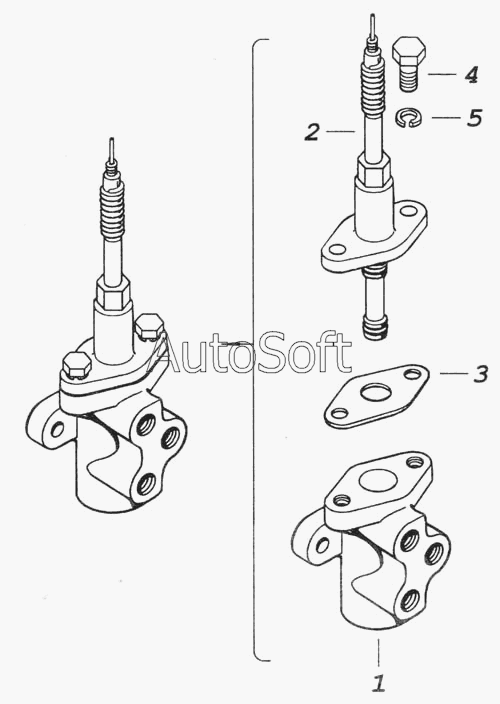 4
5
2
AutoSoft
3
1