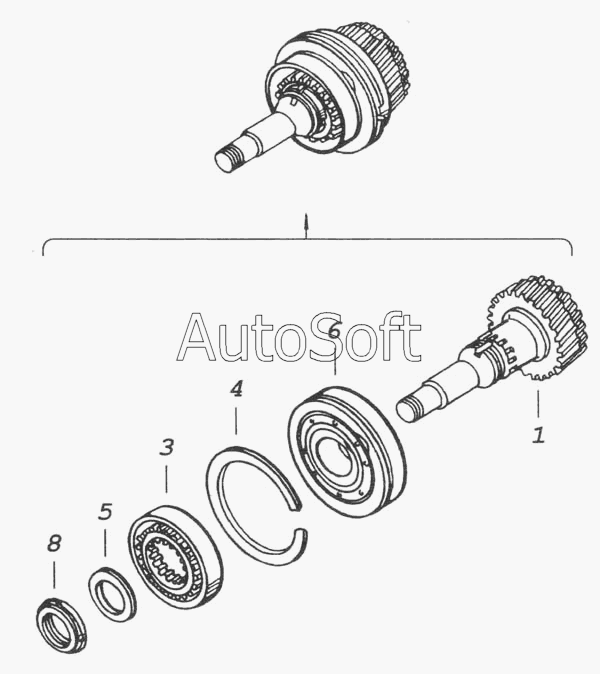 AutoSoft

6

4

1

3

5

8