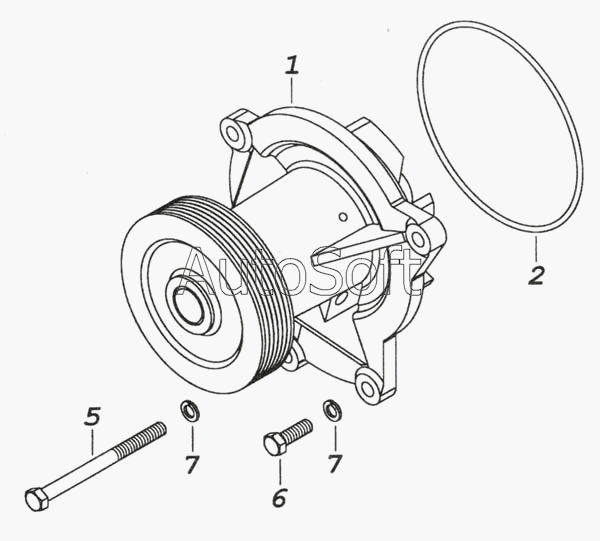 1
2
AutoSoft
5
7
7
6