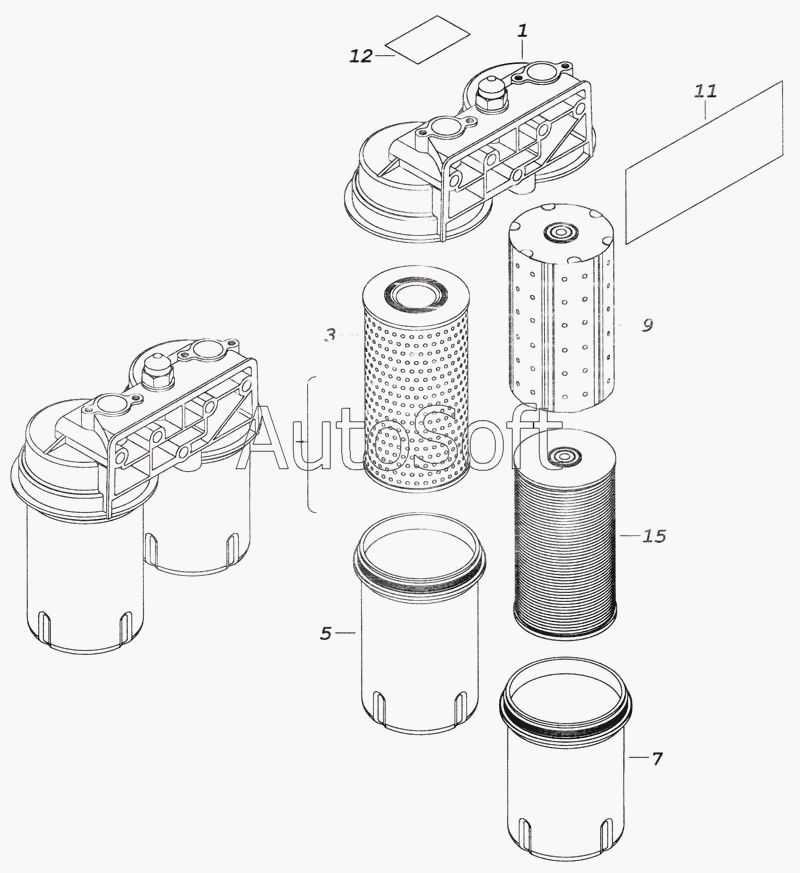 12
1
11
3
9
AutoSoft
15
5
7