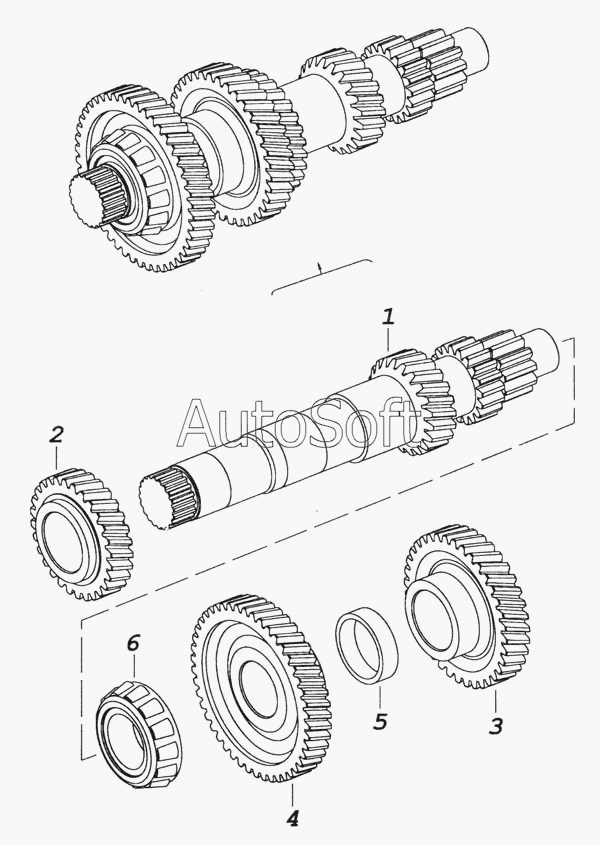 1
AutoSoft
2
6
5
3
4