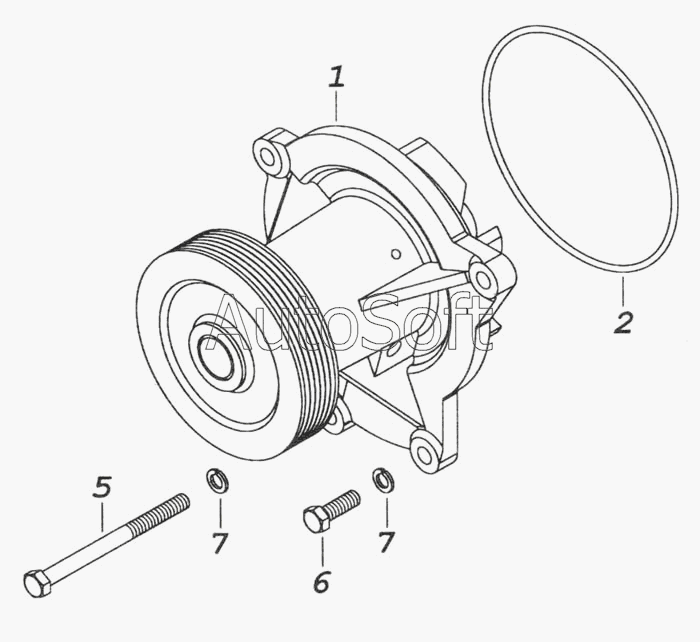 1
2
AutoSoft
5
7
7
6