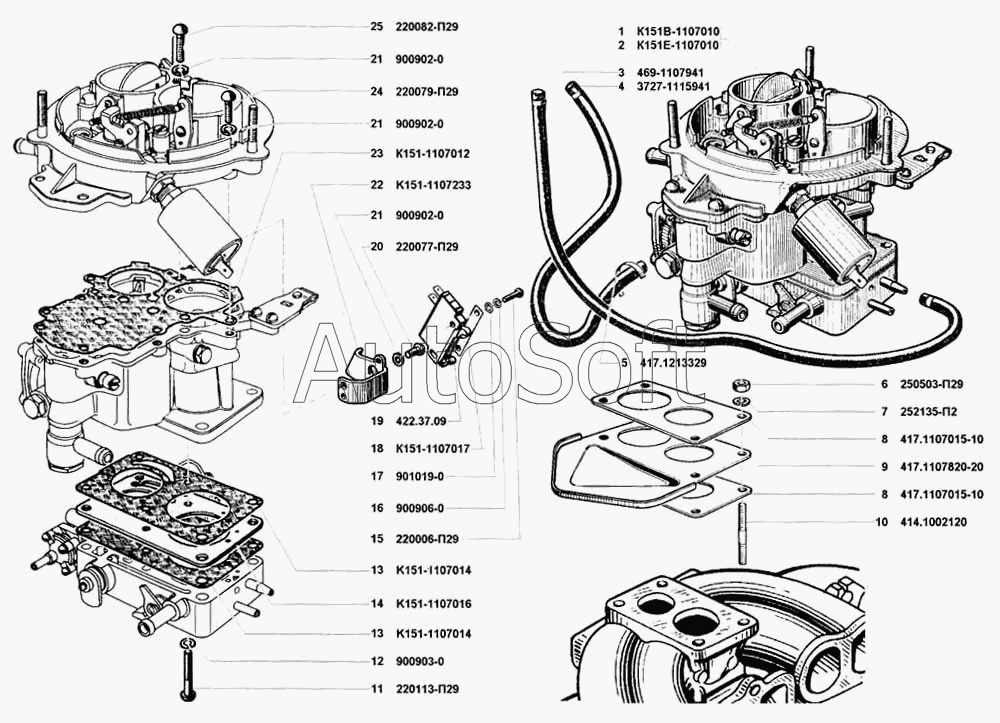 25 220082-П29
21 900902-0
24 220079-П29
21 900902-0
23 К151-1107012
22 К151-1107233
21 900902-0
20 220077-П29
19 422.37.09
18 К151-1107017
17 901019-0
16 900906-0
15 220006-П29
13 К151-1107014
14 К151-1107016
13 К151-1107014
12 900903-0
11 220113-П29

1 К151В-1107010
2 К151Е-1107010
3 469-1107941
4 3727-1115941
5 417.1213329
6 250503-П29
7 252135-П2
8 417.1107015-10
9 417.1107820-20
8 417.1107015-10
10 414.1002120

AutoSoft