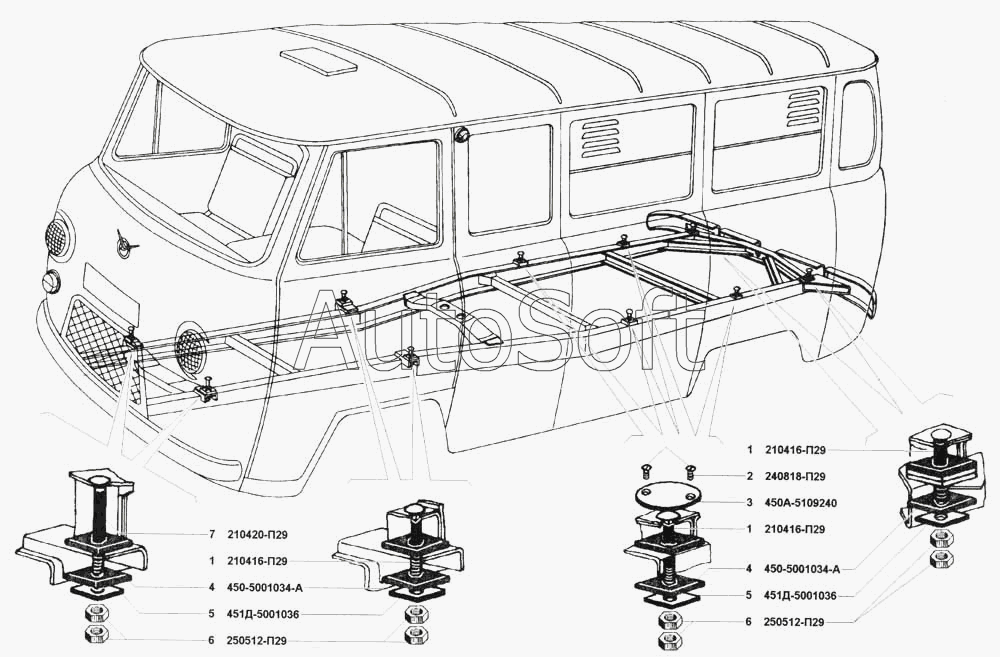 AutoSoft

7 210420-П29
1 210416-П29
4 450-5001034-А
5 451Д-5001036
6 250512-П29

1 210416-П29
2 240818-П29
3 450А-5109240
1 210416-П29
4 450-5001034-А
5 451Д-5001036
6 250512-П29