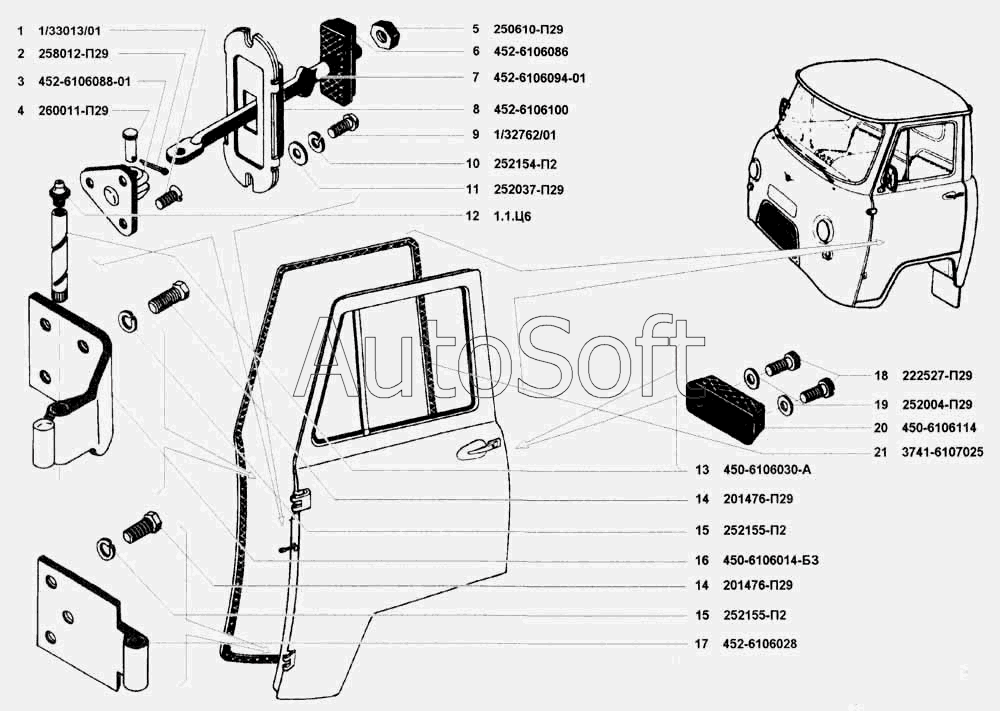 1 1/33013/01
2 258012-П29
3 452-6106088-01
4 260011-П29
5 250610-П29
6 452-6106086
7 452-6106094-01
8 452-6106100
9 1/32762/01
10 252154-П2
11 252037-П29
12 1.1.Ц6
AutoSoft
18 222527-П29
19 252004-П29
20 450-6106114
21 3741-6107025
13 450-6106030-А
14 201476-П29
15 252155-П2
16 450-6106014-Б3
14 201476-П29
15 252155-П2
17 452-6106028