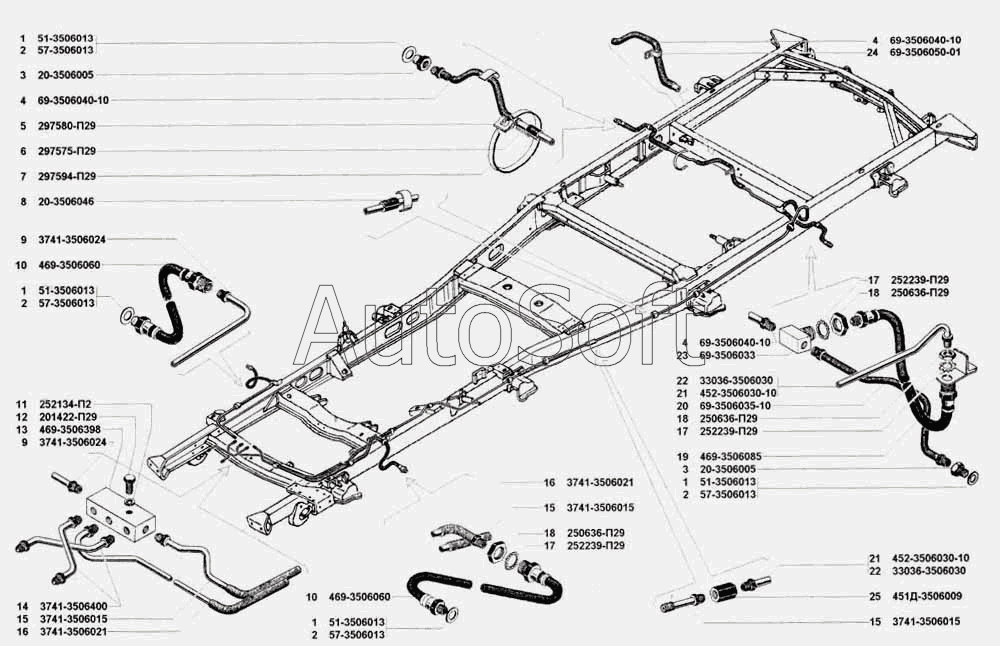 1 51-3506013
2 57-3506013
3 20-3506005
4 69-3506040-10
5 297580-П29
6 297575-П29
7 297594-П29
8 20-3506046
9 3741-3506024
10 469-3506060
1 51-3506013
2 57-3506013
11 252134-П2
12 201422-П29
13 469-3506398
9 3741-3506024
14 3741-3506400
15 3741-3506015
16 3741-3506021

4 69-3506040-10
24 69-3506050-01

17 252239-П29
18 250636-П29
4 69-3506040-10
23 69-3506033
22 33036-3506030
21 452-3506030-10
20 69-3506035-10
18 250636-П29
17 252239-П29
19 469-3506085
3 20-3506005
1 51-3506013
2 57-3506013

16 3741-3506021
15 3741-3506015
18 250636-П29
17 252239-П29
10 469-3506060
1 51-3506013
2 57-3506013

21 452-3506030-10
22 33036-3506030
25 451Д-3506009
15 3741-3506015

AutoSoft