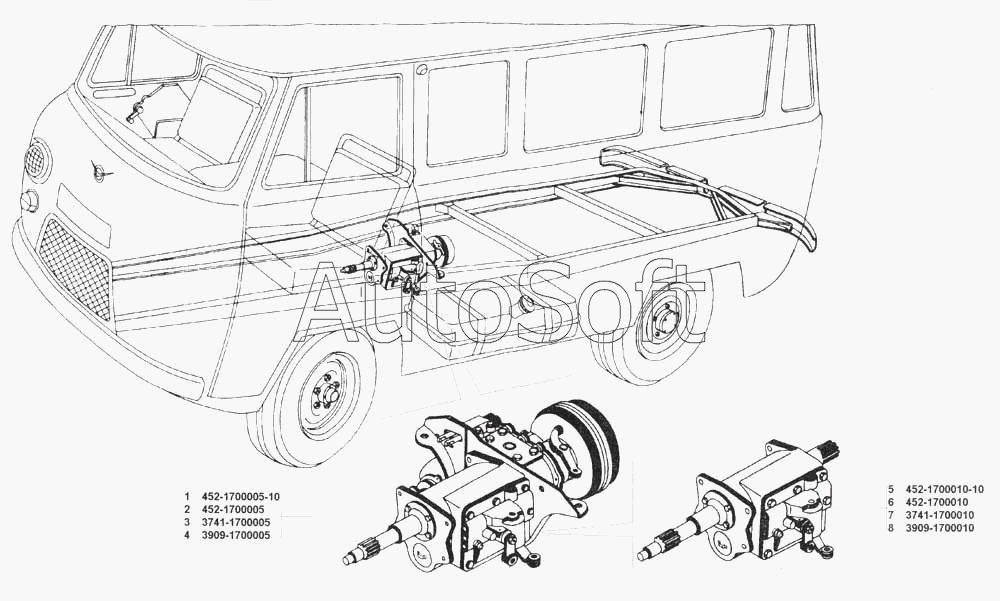 AutoSoft

1 452-1700005-10
2 452-1700005
3 3741-1700005
4 3909-1700005

5 452-1700010-10
6 452-1700010
7 3741-1700010
8 3909-1700010