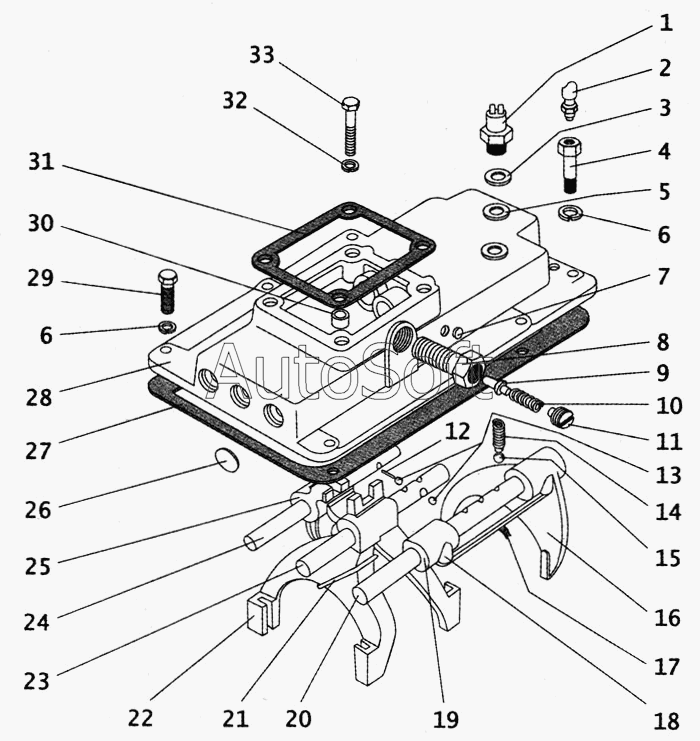 1
2
3
4
5
6
7
8
9
10
11
12
13
14
15
16
17
18
19
20
21
22
23
24
25
26
27
28
6
29
30
31
32
33
AutoSoft