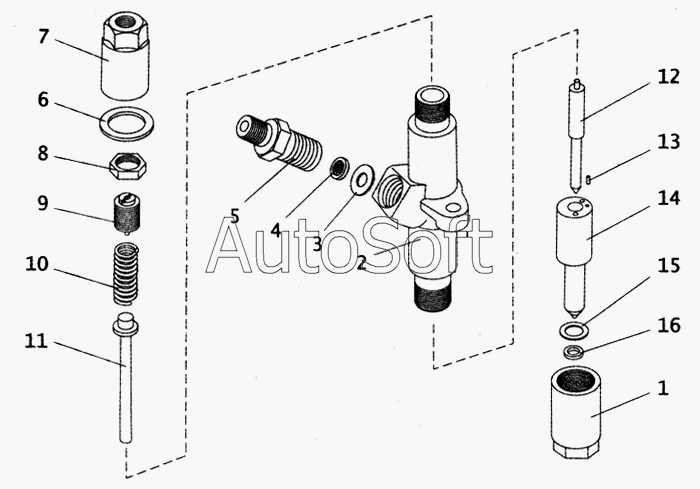 7
6
8
9
10
11
5
4
3
2
AutoSoft
12
13
14
15
16
1