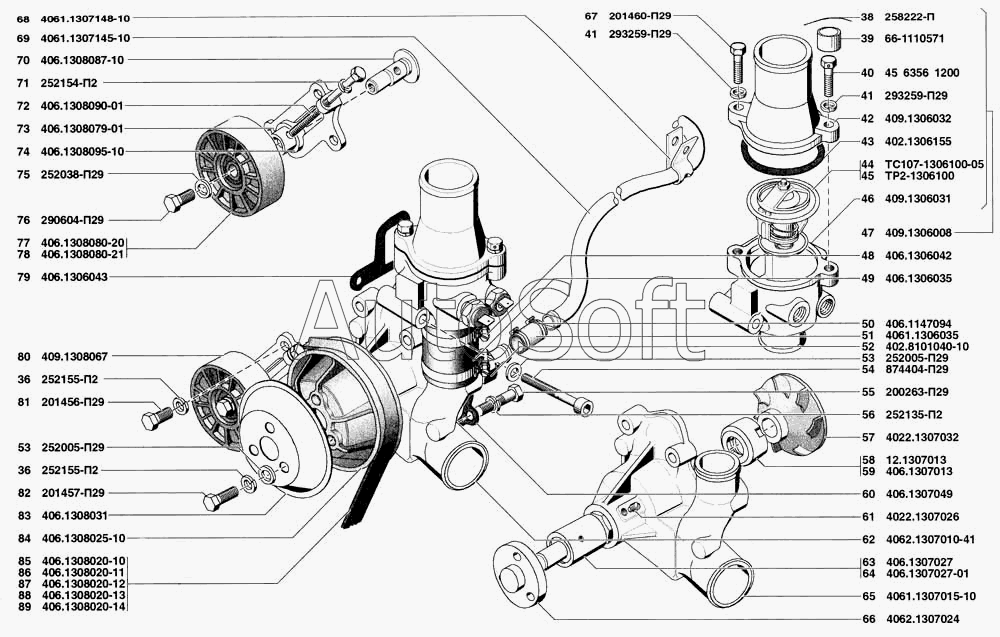 68 4061.1307148-10
69 4061.1307145-10
70 406.1308087-10
71 252154-П2
72 406.1308090-01
73 406.1308079-01
74 406.1308095-10
75 252038-П29
76 290604-П29
77 406.1308080-20
78 406.1308080-21
79 406.1306043
80 409.1308067
36 252155-П2
81 201456-П29
53 252005-П29
36 252155-П2
82 201457-П29
83 406.1308031
84 406.1308025-10
85 406.1308020-10
86 406.1308020-11
87 406.1308020-12
88 406.1308020-13
89 406.1308020-14

67 201460-П29
41 293259-П29
38 258222-П
39 66-1110571
40 45 6356 1200
41 293259-П29
42 409.1306032
43 402.1306155
44 ТС107-1306100-05
45 ТР2-1306100
46 409.1306031
47 409.1306008
48 406.1306042
49 406.1306035
50 406.1147094
51 4061.1306035
52 402.8101040-10
53 252005-П29
54 874404-П29
55 200263-П29
56 252135-П2
57 4022.1307032
58 12.1307013
59 406.1307013
60 406.1307049
61 4022.1307026
62 4062.1307010-41
63 406.1307027
64 406.1307027-01
65 4061.1307015-10
66 4062.1307024

AutoSoft