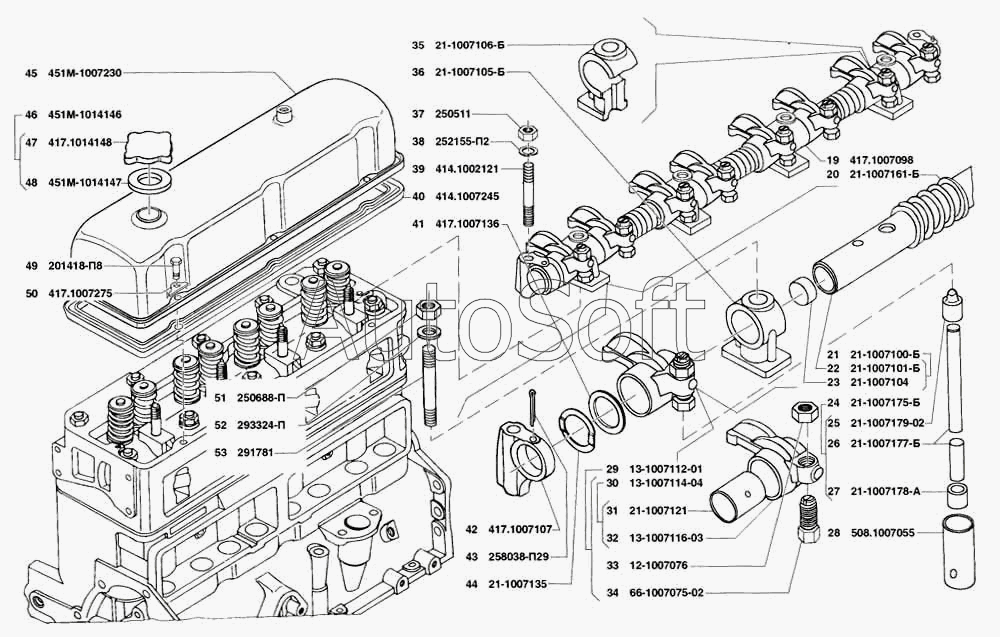 45 451М-1007230

46 451М-1014146
47 417.1014148
48 451М-1014147

49 201418-П8
50 417.1007275

51 250688-П
52 293324-П
53 291781

35 21-1007106-Б
36 21-1007105-Б

37 250511
38 252155-П2
39 414.1002121
40 414.1007245
41 417.1007136

42 417.1007107
43 258038-П29
44 21-1007135

19 417.1007098
20 21-1007161-Б

21 21-1007100-Б
22 21-1007101-Б
23 21-1007104
24 21-1007175-Б
25 21-1007179-02
26 21-1007177-Б
27 21-1007178-А
28 508.1007055

29 13-1007112-01
30 13-1007114-04
31 21-1007121
32 13-1007116-03
33 12-1007076
34 66-1007075-02

AutoSoft