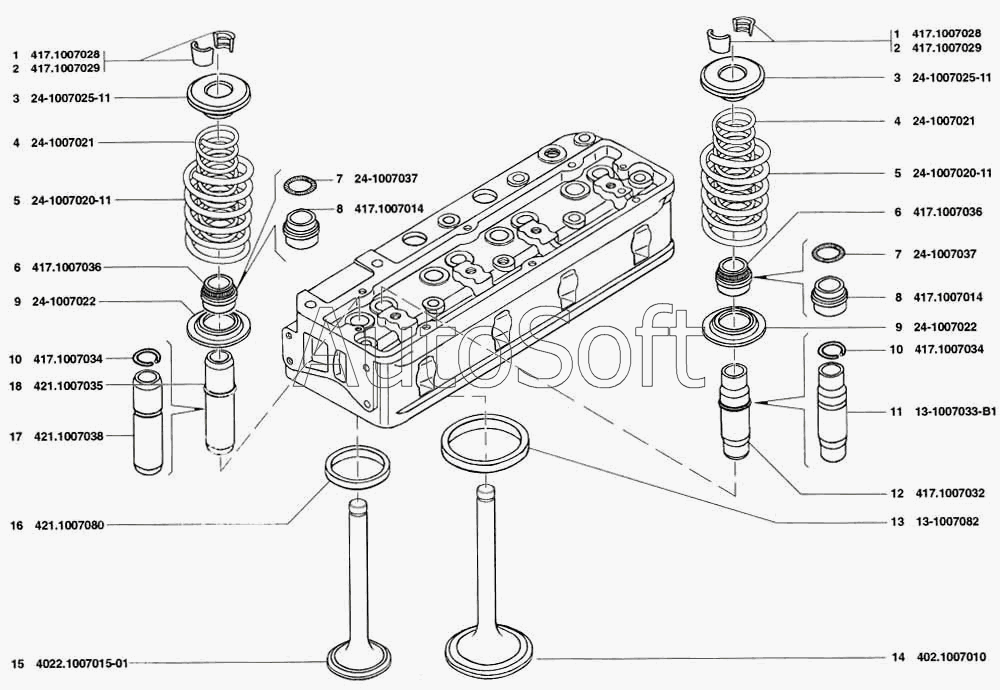 1 417.1007028
2 417.1007029
3 24-1007025-11
4 24-1007021
5 24-1007020-11
6 417.1007036
9 24-1007022
10 417.1007034
18 421.1007035
17 421.1007038
16 421.1007080
15 4022.1007015-01
7 24-1007037
8 417.1007014

AutoSoft

1 417.1007028
2 417.1007029
3 24-1007025-11
4 24-1007021
5 24-1007020-11
6 417.1007036
7 24-1007037
8 417.1007014
9 24-1007022
10 417.1007034
11 13-1007033-B1
12 417.1007032
13 13-1007082
14 402.1007010