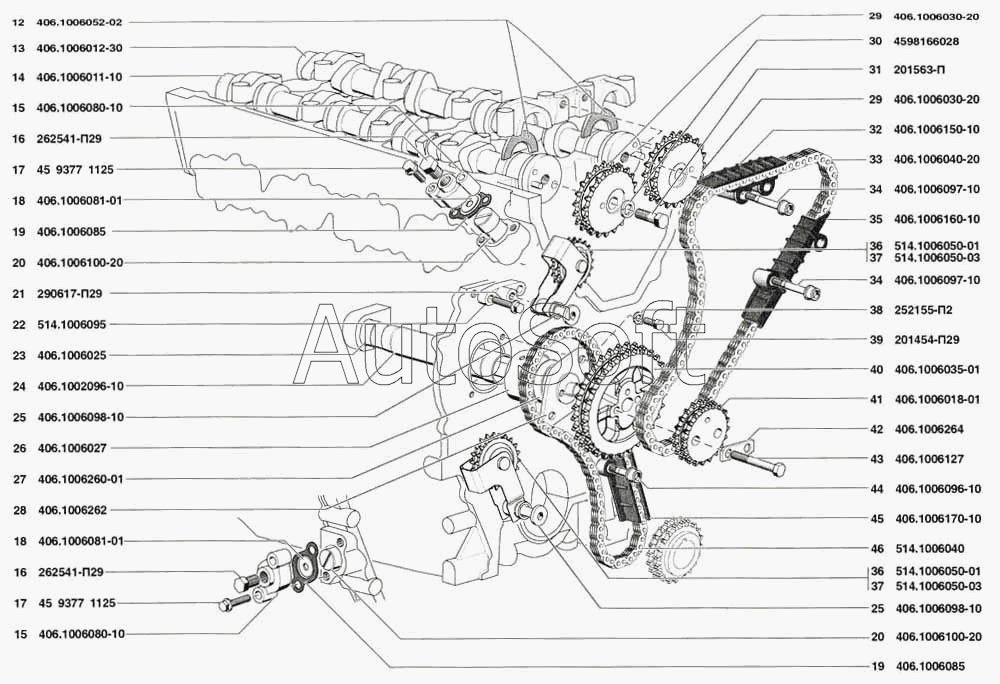 12 406.1006052-02
13 406.1006012-30
14 406.1006011-10
15 406.1006080-10
16 262541-П29
17 45 9377 1125
18 406.1006081-01
19 406.1006085
20 406.1006100-20
21 290617-П29
22 514.1006095
23 406.1006025
24 406.1002096-10
25 406.1006098-10
26 406.1006027
27 406.1006260-01
28 406.1006262
18 406.1006081-01
16 262541-П29
17 45 9377 1125
15 406.1006080-10

29 406.1006030-20
30 4598166028
31 201563-П
29 406.1006030-20
32 406.1006150-10
33 406.1006040-20
34 406.1006097-10
35 406.1006160-10
36 514.1006050-01
37 514.1006050-03
34 406.1006097-10
38 252155-П2
39 201454-П29
40 406.1006035-01
41 406.1006018-01
42 406.1006264
43 406.1006127
44 406.1006096-10
45 406.1006170-10
46 514.1006040
36 514.1006050-01
37 514.1006050-03
25 406.1006098-10
20 406.1006100-20
19 406.1006085

AutoSoft