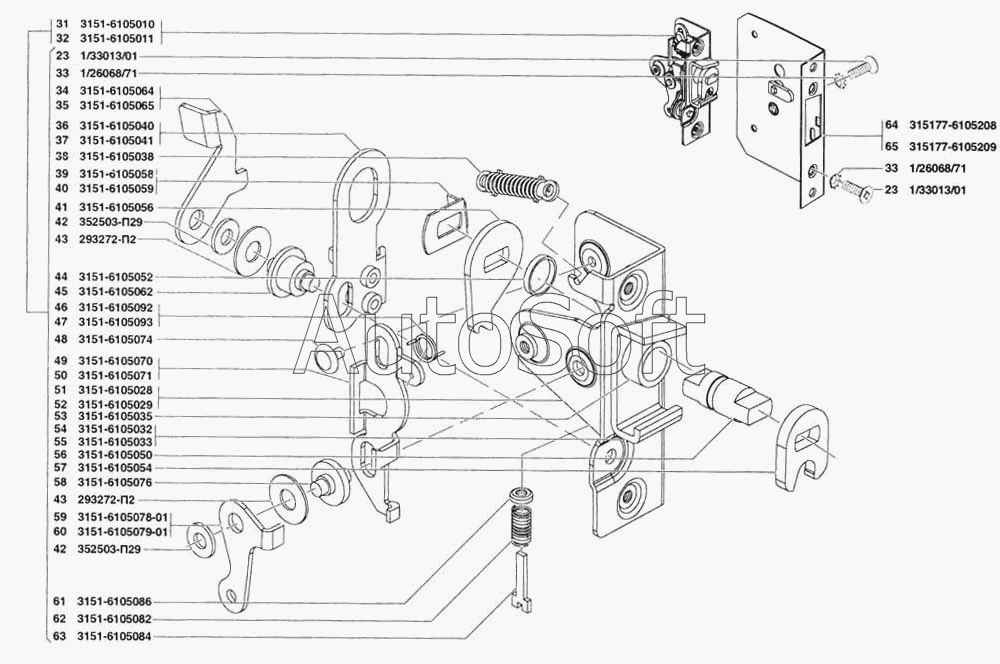 31 3151-6105010
32 3151-6105011
23 1/33013/01
33 1/26068/71
34 3151-6105064
35 3151-6105065
36 3151-6105040
37 3151-6105041
38 3151-6105038
39 3151-6105058
40 3151-6105059
41 3151-6105056
42 352503-П29
43 293272-П2
44 3151-6105052
45 3151-6105062
46 3151-6105092
47 3151-6105093
48 3151-6105074
49 3151-6105070
50 3151-6105071
51 3151-6105028
52 3151-6105029
53 3151-6105035
54 3151-6105032
55 3151-6105033
56 3151-6105050
57 3151-6105054
58 3151-6105076
43 293272-П2
59 3151-6105078-01
60 3151-6105079-01
42 352503-П29
61 3151-6105086
62 3151-6105082
63 3151-6105084

64 315177-6105208
65 315177-6105209
33 1/26068/71
23 1/33013/01

AutoSoft