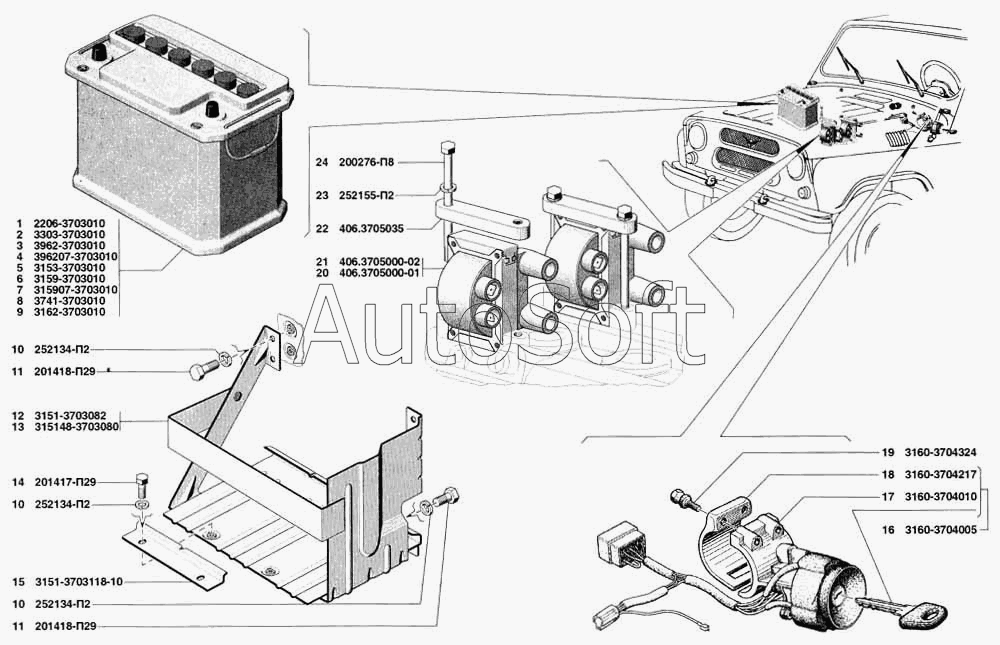 1 2206-3703010
2 3303-3703010
3 3962-3703010
4 396207-3703010
5 3153-3703010
6 3159-3703010
7 315907-3703010
8 3741-3703010
9 3162-3703010

10 252134-П2
11 201418-П29

12 3151-3703082
13 315148-3703080

14 201417-П29
10 252134-П2

15 3151-3703118-10
10 252134-П2
11 201418-П29

24 200276-П8
23 252155-П2
22 406.3705035
21 406.3705000-02
20 406.3705000-01

AutoSoft

19 3160-3704324
18 3160-3704217
17 3160-3704010
16 3160-3704005