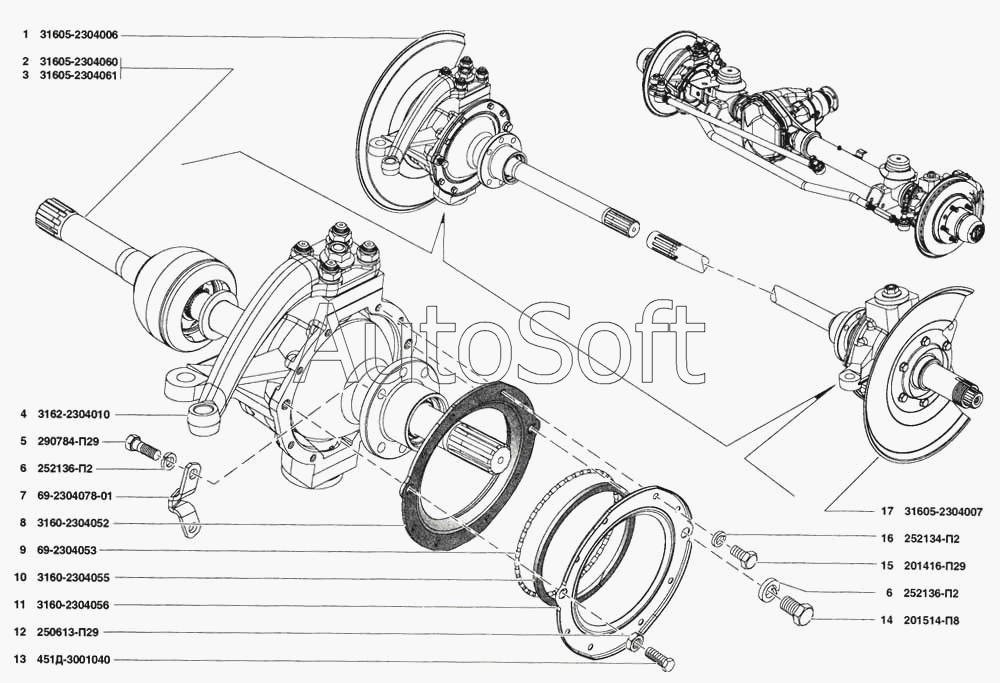 1 31605-2304006
2 31605-2304060
3 31605-2304061
4 3162-2304010
5 290784-П29
6 252136-П2
7 69-2304078-01
8 3160-2304052
9 69-2304053
10 3160-2304055
11 3160-2304056
12 250613-П29
13 451Д-3001040

AutoSoft

17 31605-2304007
16 252134-П2
15 201416-П29
6 252136-П2
14 201514-П8