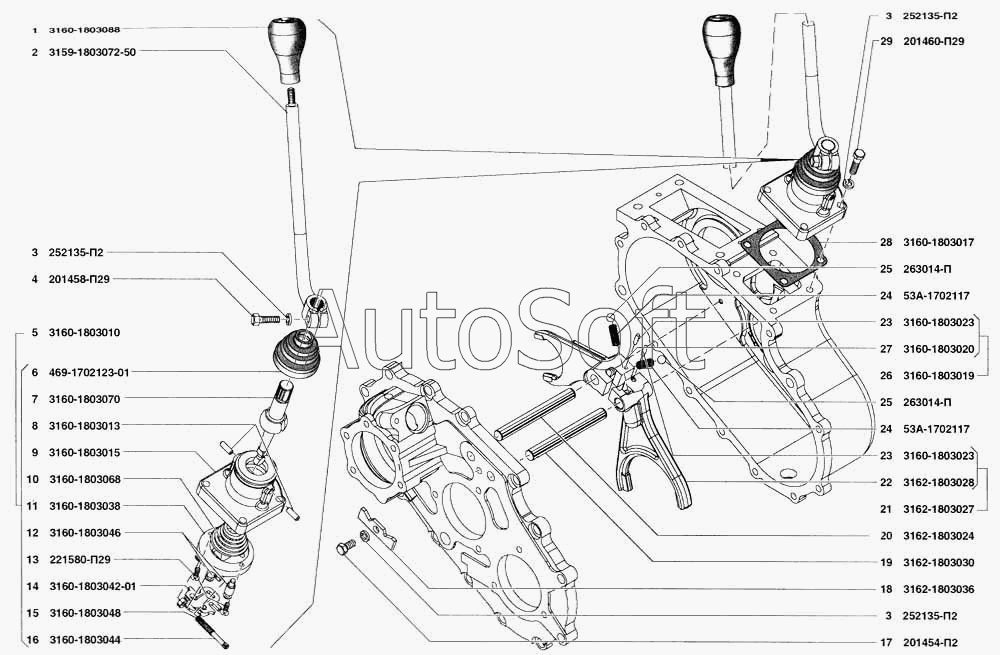 1 3160-1803088
2 3159-1803072-50
3 252135-П2
4 201458-П29
5 3160-1803010
6 469-1702123-01
7 3160-1803070
8 3160-1803013
9 3160-1803015
10 3160-1803068
11 3160-1803038
12 3160-1803046
13 221580-П29
14 3160-1803042-01
15 3160-1803048
16 3160-1803044

AutoSoft

3 252135-П2
29 201460-П29
28 3160-1803017
25 263014-П
24 53А-1702117
23 3160-1803023
27 3160-1803020
26 3160-1803019
25 263014-П
24 53А-1702117
23 3160-1803023
22 3162-1803028
21 3162-1803027
20 3162-1803024
19 3162-1803030
18 3162-1803036
3 252135-П2
17 201454-П2