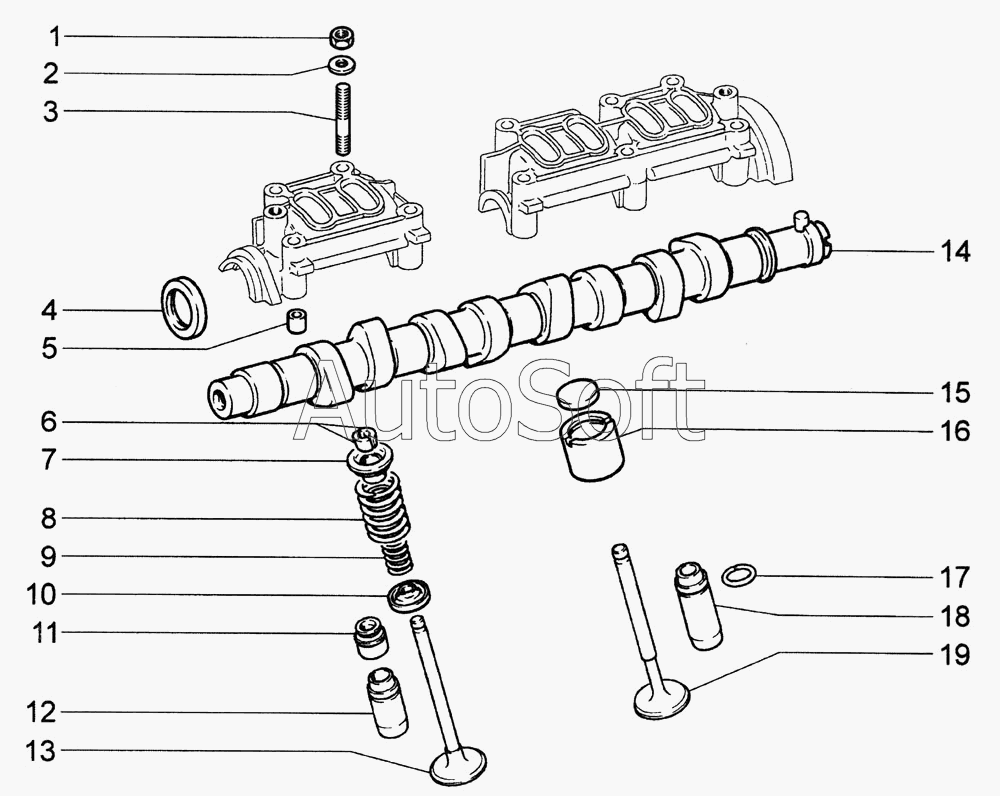 1
2
3
4
5
6
7
8
9
10
11
12
13
14
15
16
17
18
19
AutoSoft