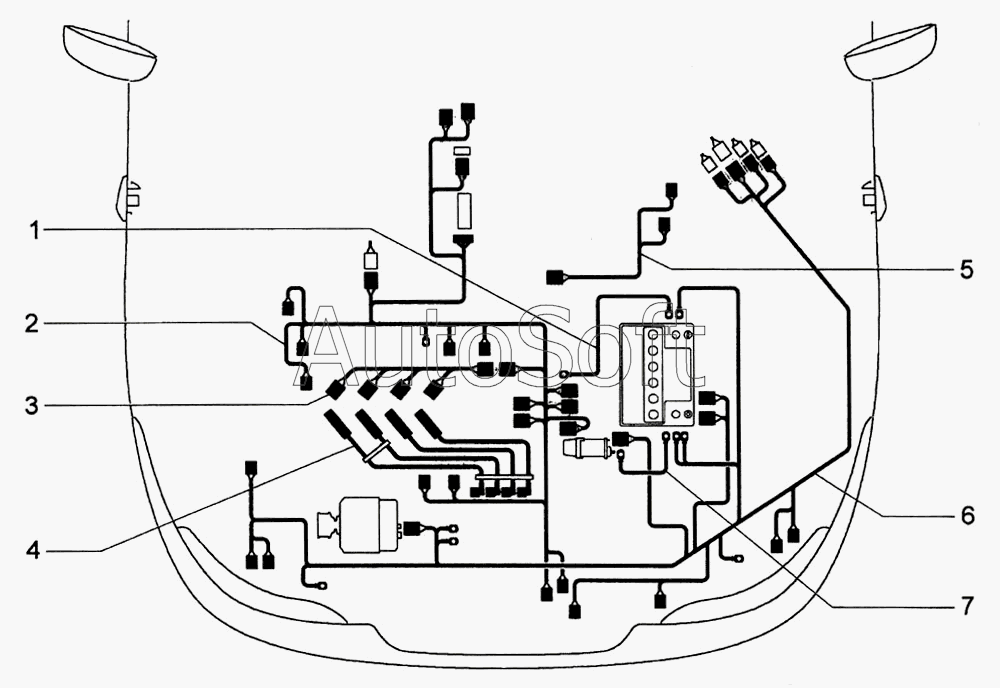 1
2
3
4
5
6
7
AutoSoft