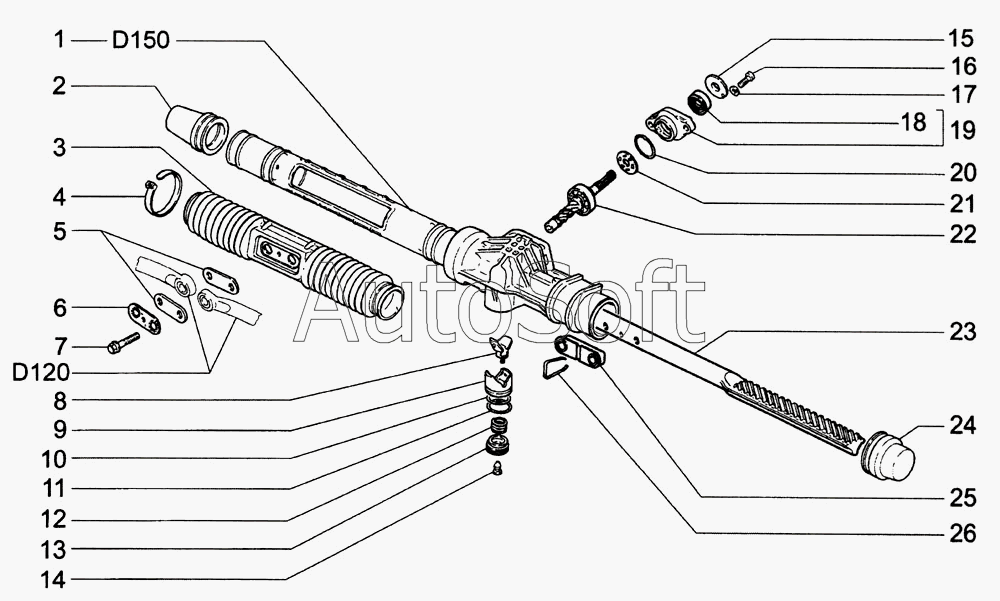 1 D150
2
3
4
5
6
7
D120
8
9
10
11
12
13
14
15
16
17
18
19
20
21
22
23
24
25
26
AutoSoft