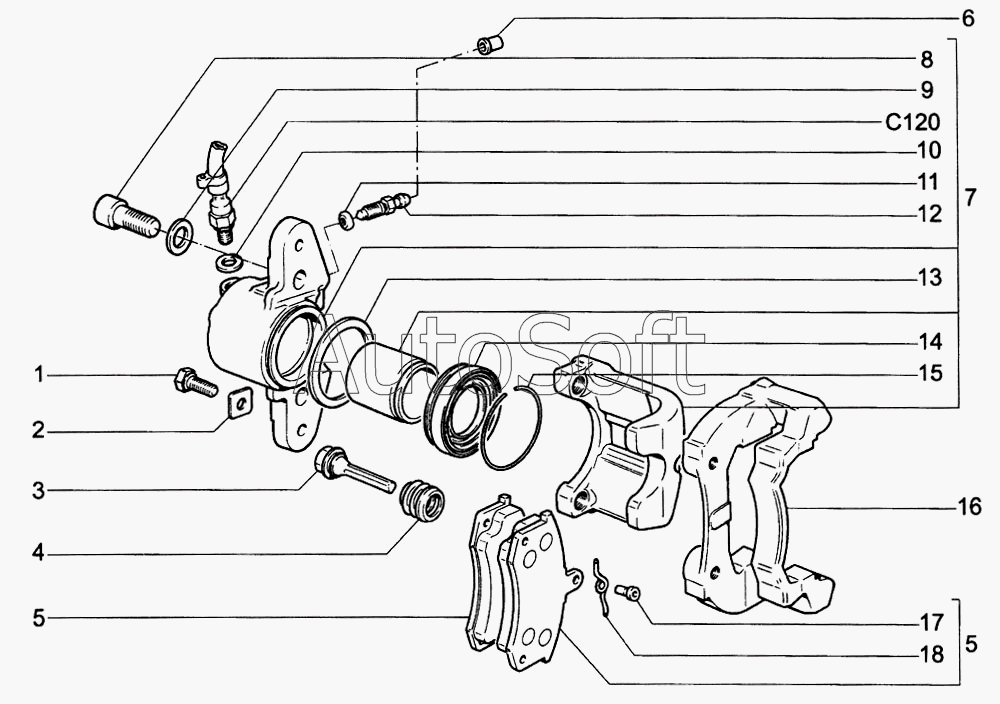 6
8
9
C120
10
11
12
7
13
14
15
16
17
18
5
1
2
3
4
5
AutoSoft