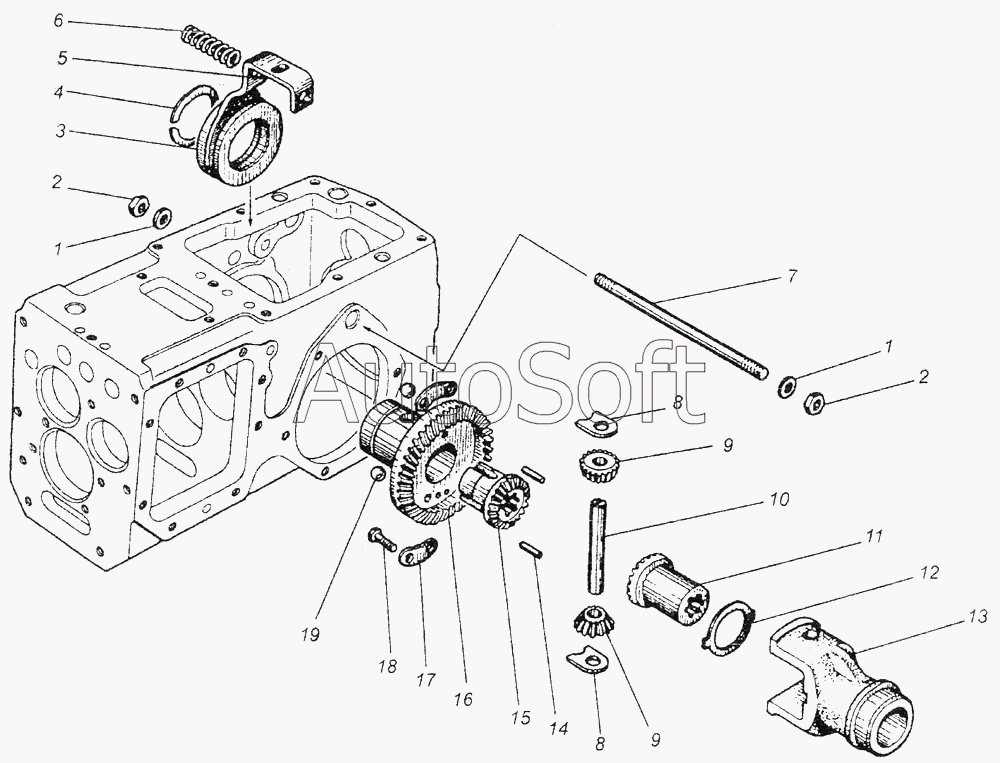 6
5
4
3
2
1
7
1
2
AutoSoft
8
9
10
11
12
13
19
18
17
16
15
14
8
9