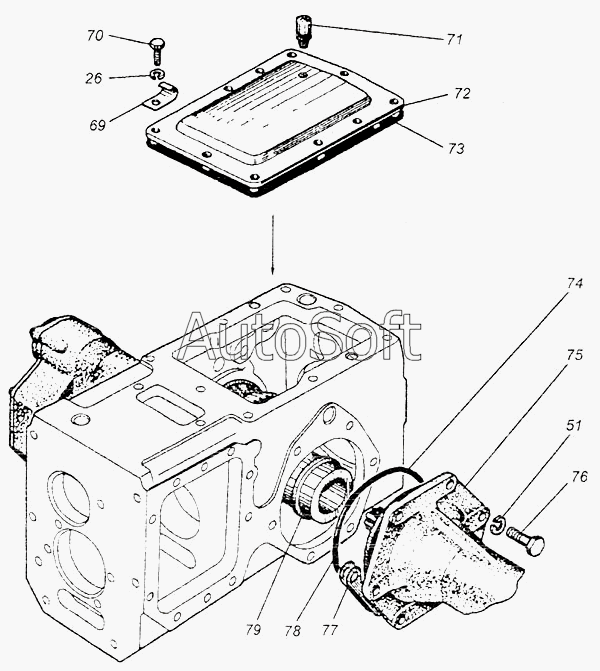 70
71
26
72
69
73
74
AutoSoft
75
51
76
79
78
77