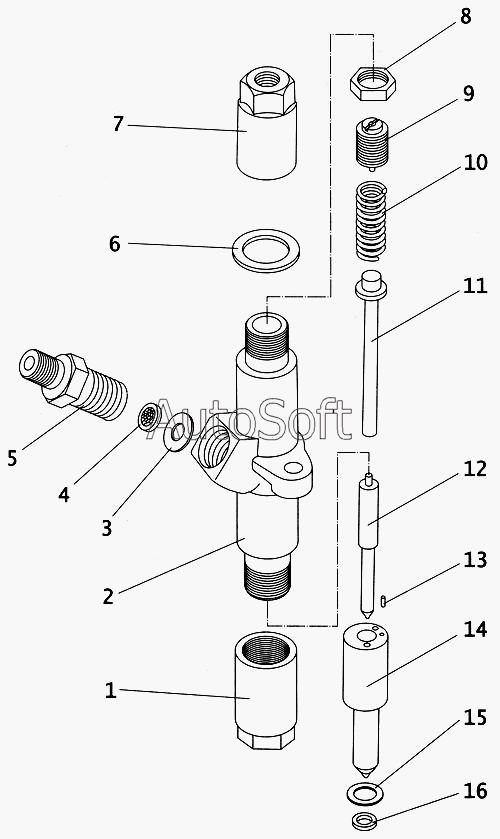 8
9
7
10
6
11
AutoSoft
5
4
3
12
13
2
14
1
15
16