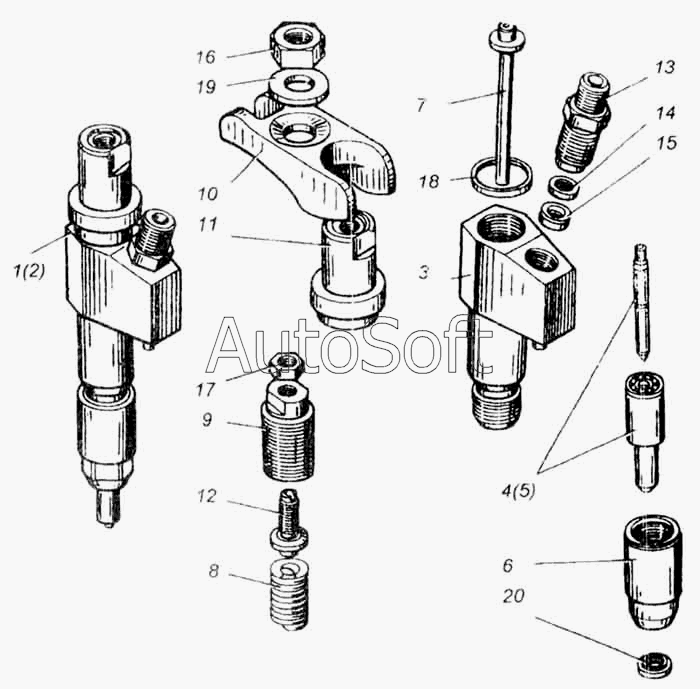 16
19
10
11
1(2)
7
18
13
14
15
3
AutoSoft
17
9
12
8
4(5)
6
20