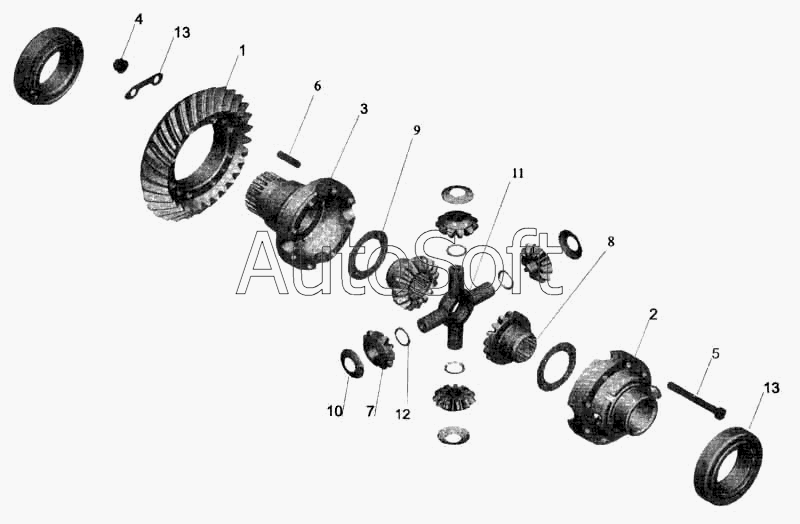 4
13
1
6
3
9
11
AutoSoft
8
2
5
13
10
7
12