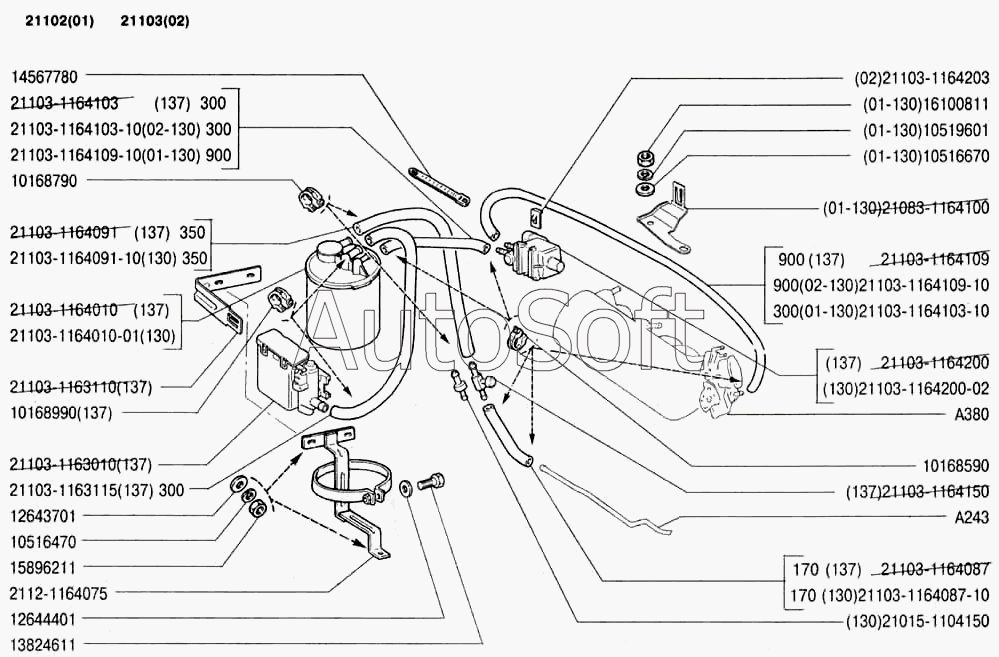 21102(01) 21103(02)

14567780
21103-1164103 (137) 300
21103-1164103-10(02-130) 300
21103-1164109-10(01-130) 900
10168790
21103-1164091 (137) 350
21103-1164091-10(130) 350
21103-1164010 (137)
21103-1164010-01(130)
21103-1163110(137)
10168990(137)
21103-1163010(137)
21103-1163115(137) 300
12643701
10516470
15896211
2112-1164075
12644401
13824611

(02)21103-1164203
(01-130)16100811
(01-130)10519601
(01-130)10516670
(01-130)21083-1164100
900 (137) 21103-1164109
900(02-130)21103-1164109-10
300(01-130)21103-1164103-10
(137) 21103-1164200
(130)21103-1164200-02
A380
10168590
(137)21103-1164150
A243
170 (137) 21103-1164087
170 (130)21103-1164087-10
(130)21015-1104150

AutoSoft