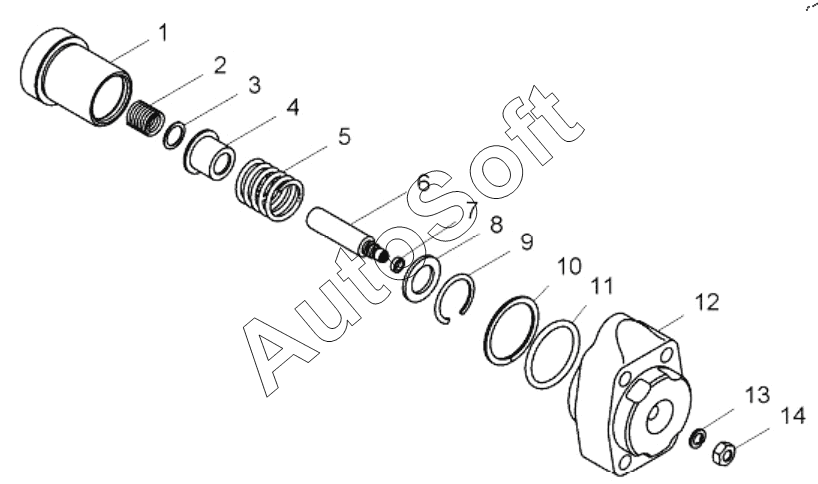 1
2
3
4
5
6
7
8
9
10
11
12
13
14
AutoSoft