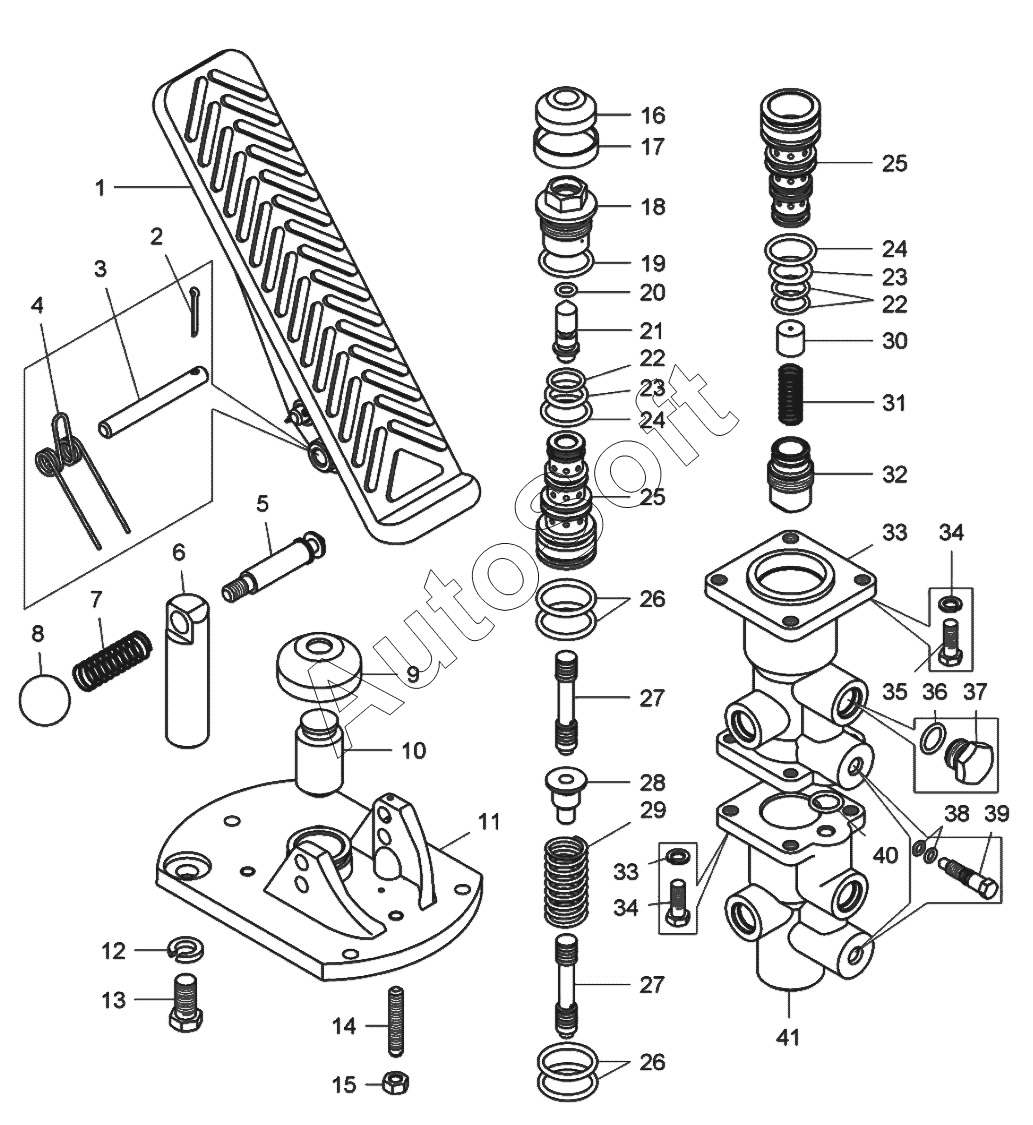 1
2
3
4
5
6
7
8
9
10
11
12
13
14
15
16
17
18
19
20
21
22
23
24
25
26
27
28
29
33
34
27
26
25
24
23
22
30
31
32
33
34
35
36
37
38
39
40
41
AutoSoft