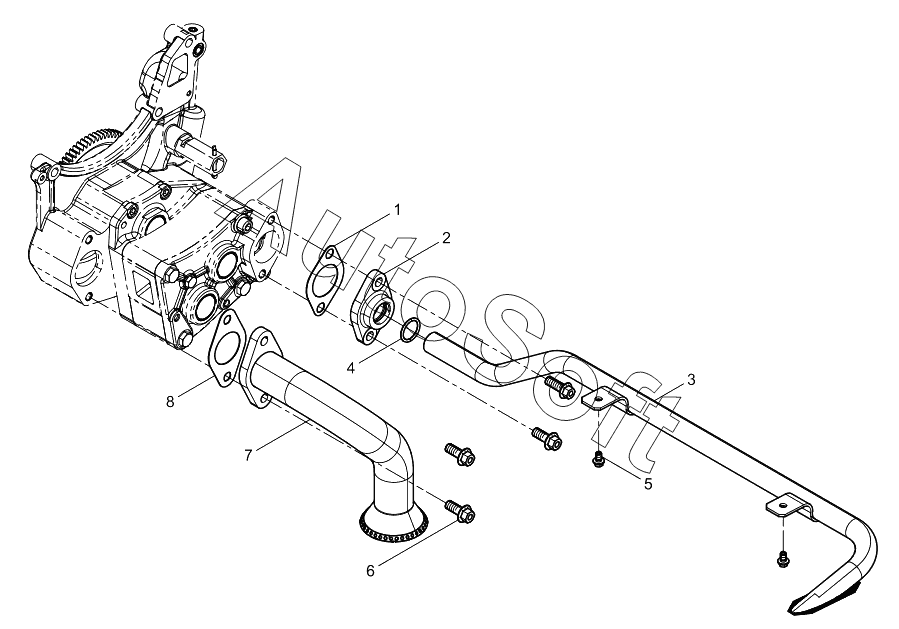 AutoSoft
1
2
3
4
5
6
7
8