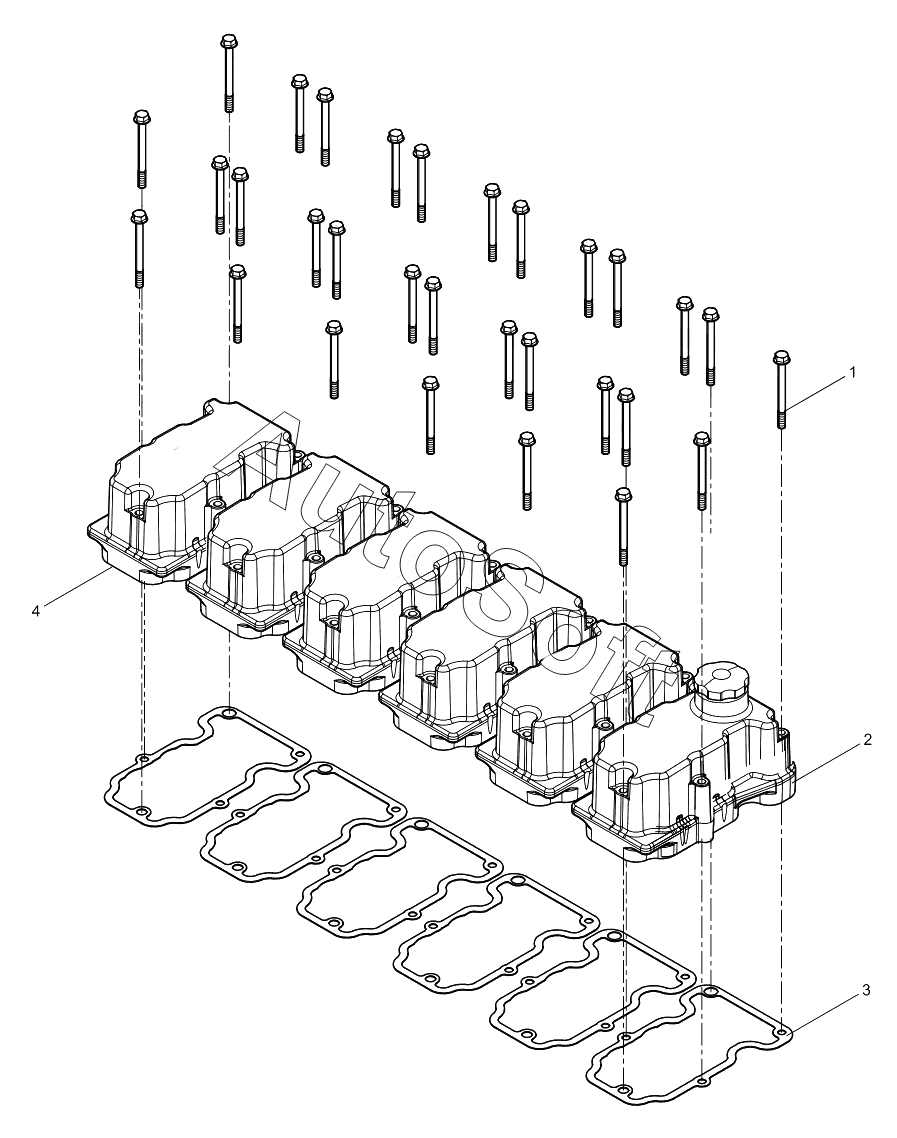 1
4
2
3
AutoSoft