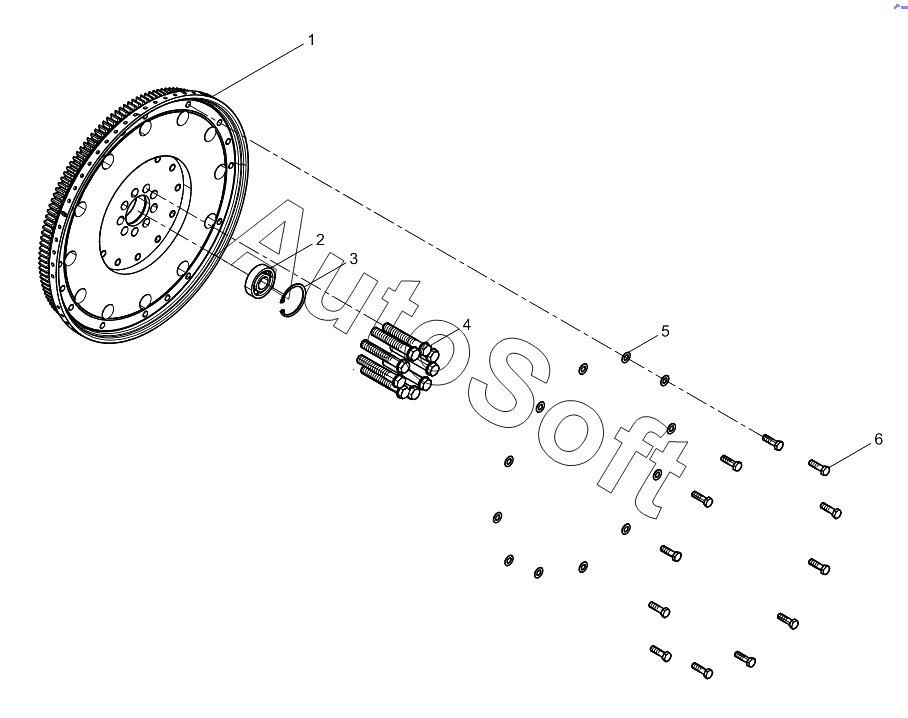 1
2
3
4
5
6
AutoSoft