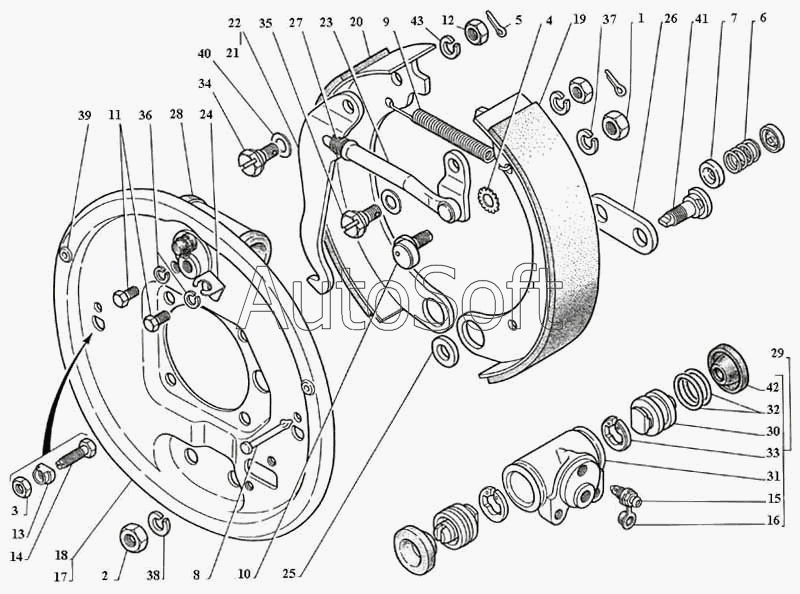 22 35 27 23 20 9 43 12 5 4 19 37 1 26 41 7 6
21
40
34
39 11 36 28 24
AutoSoft
29
42
32
30
33
31
15
16
3
13
14
18
17 2 38 8 10 25