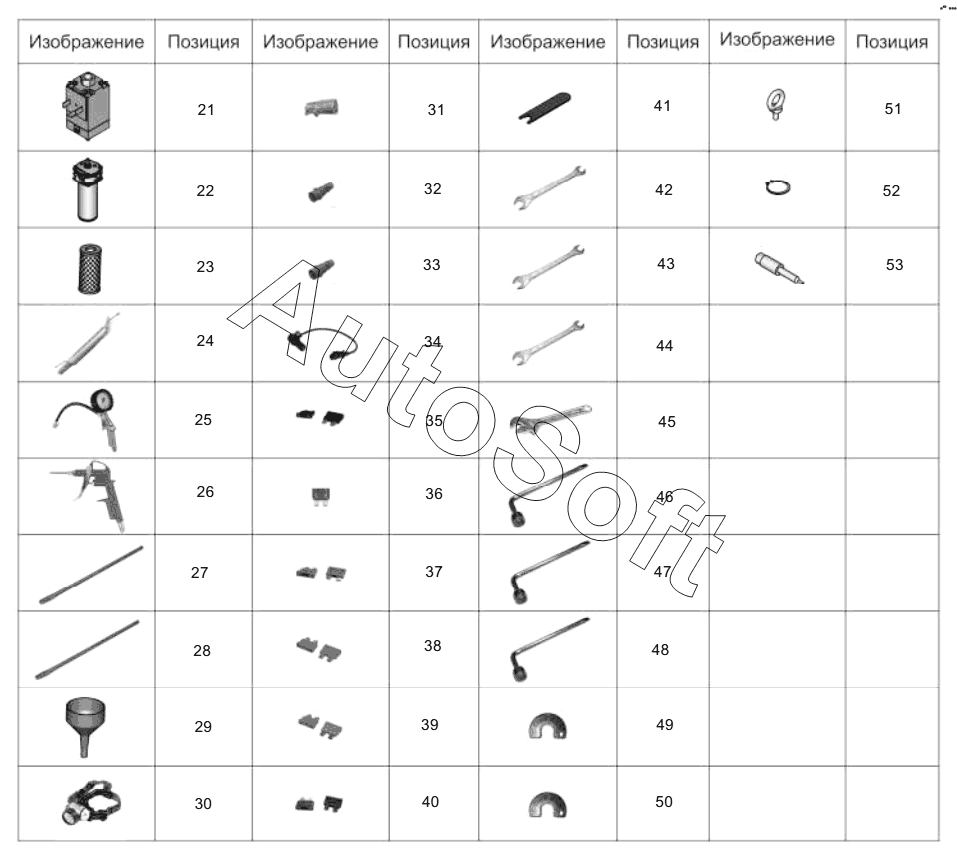 | Изображение | Позиция | Изображение | Позиция | Изображение | Позиция | Изображение | Позиция |
|---|---|---|---|---|---|---|---|
| | 21 | | 31 | | 41 | | 51 |
| | 22 | | 32 | | 42 | | 52 |
| | 23 | | 33 | | 43 | | 53 |
| | 24 | | 34 | | 44 | | |
| | 25 | | 35 | | 45 | | |
| | 26 | | 36 | | 46 | | |
| | 27 | | 37 | | 47 | | |
| | 28 | | 38 | | 48 | | |
| | 29 | | 39 | | 49 | | |
| | 30 | | 40 | | 50 | | |

AutoSoft