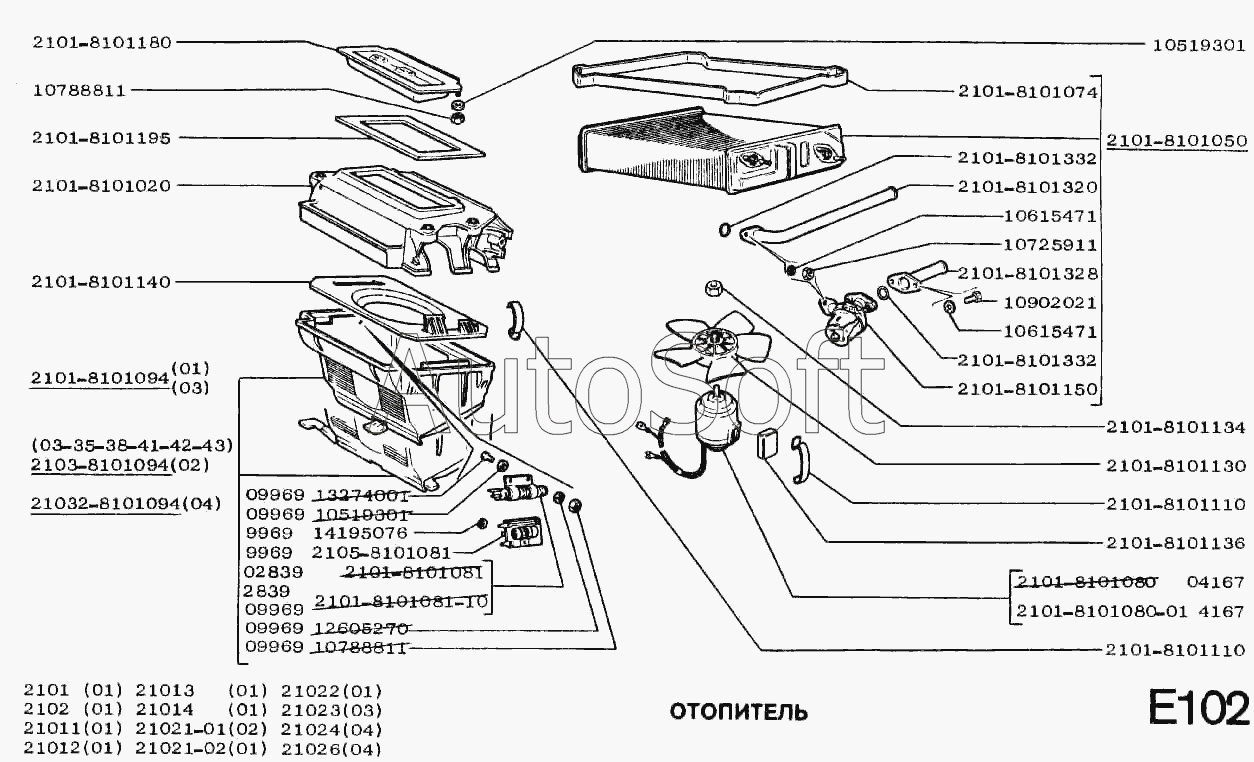 2101-8101180
10788811
2101-8101195
2101-8101020
2101-8101140
2101-8101094(01)
(03)
(03-35-38-41-42-43)
2103-8101094(02)
21032-8101094(04)

09969 13274001
09969 10519301
9969 14195076
9969 2105-8101081
02839 2101-8101081
2839
09969 2101-8101081-10
09969 12605270
09969 10788811

10519301
2101-8101074
2101-8101050
2101-8101332
2101-8101320
10615471
10725911
2101-8101328
10902021
10615471
2101-8101332
2101-8101150
2101-8101134
2101-8101130
2101-8101110
2101-8101136
2101-8101080 04167
2101-8101080-01 4167
2101-8101110

AutoSoft

2101 (01) 21013 (01) 21022(01)
2102 (01) 21014 (01) 21023(03)
21011(01) 21021-01(02) 21024(04)
21012(01) 21021-02(01) 21026(04)

ОТОПИТЕЛЬ

E102