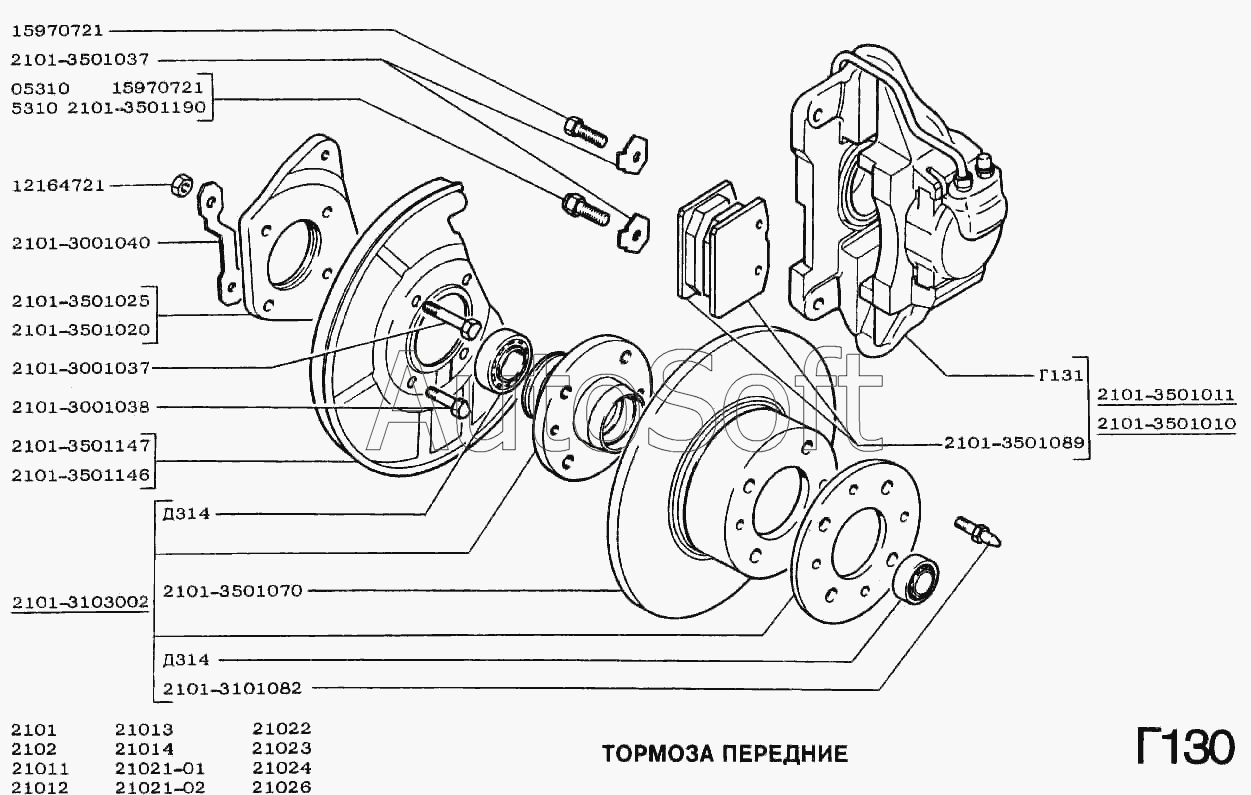 15970721
2101-3501037
05310 15970721
5310 2101-3501190
12164721
2101-3001040
2101-3501025
2101-3501020
2101-3001037
2101-3001038
2101-3501147
2101-3501146
Д314
2101-3103002
2101-3501070
Д314
2101-3101082
Г131
2101-3501011
2101-3501010
2101-3501089
AutoSoft

2101
2102
21011
21012

21013
21014
21021-01
21021-02

21022
21023
21024
21026

ТОРМОЗА ПЕРЕДНИЕ

Г130