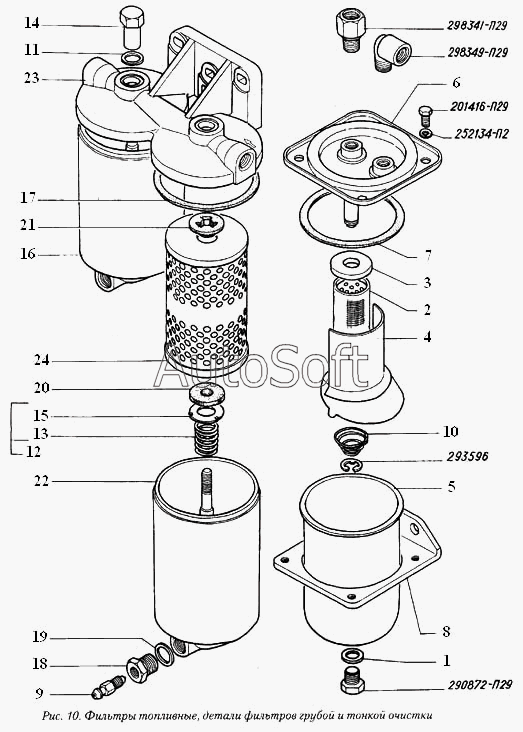 14
11
23
17
21
16
24
20
15
13
12
22
19
18
9

298341-П29
298349-П29
6
201416-П29
252134-П2
7
3
2
4
10
293596
5
8
1
290872-П29

AutoSoft

Рис. 10. Фильтры топливные, детали фильтров грубой и тонкой очистки